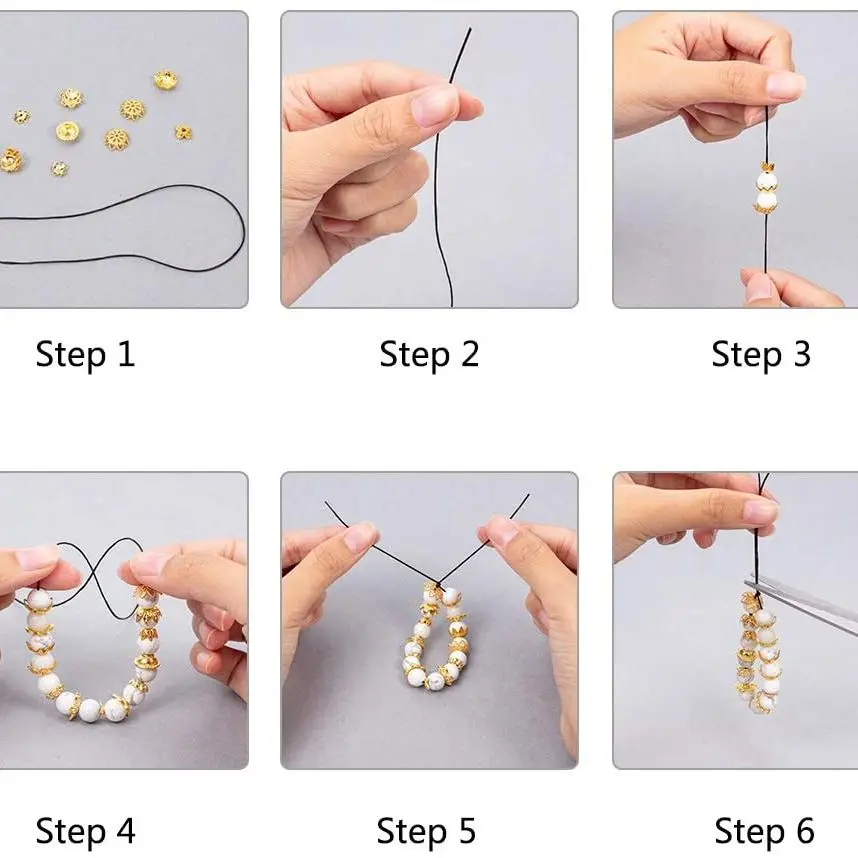 Step 1

Step 2

Step 3

Step 4

Step 5

Step 6