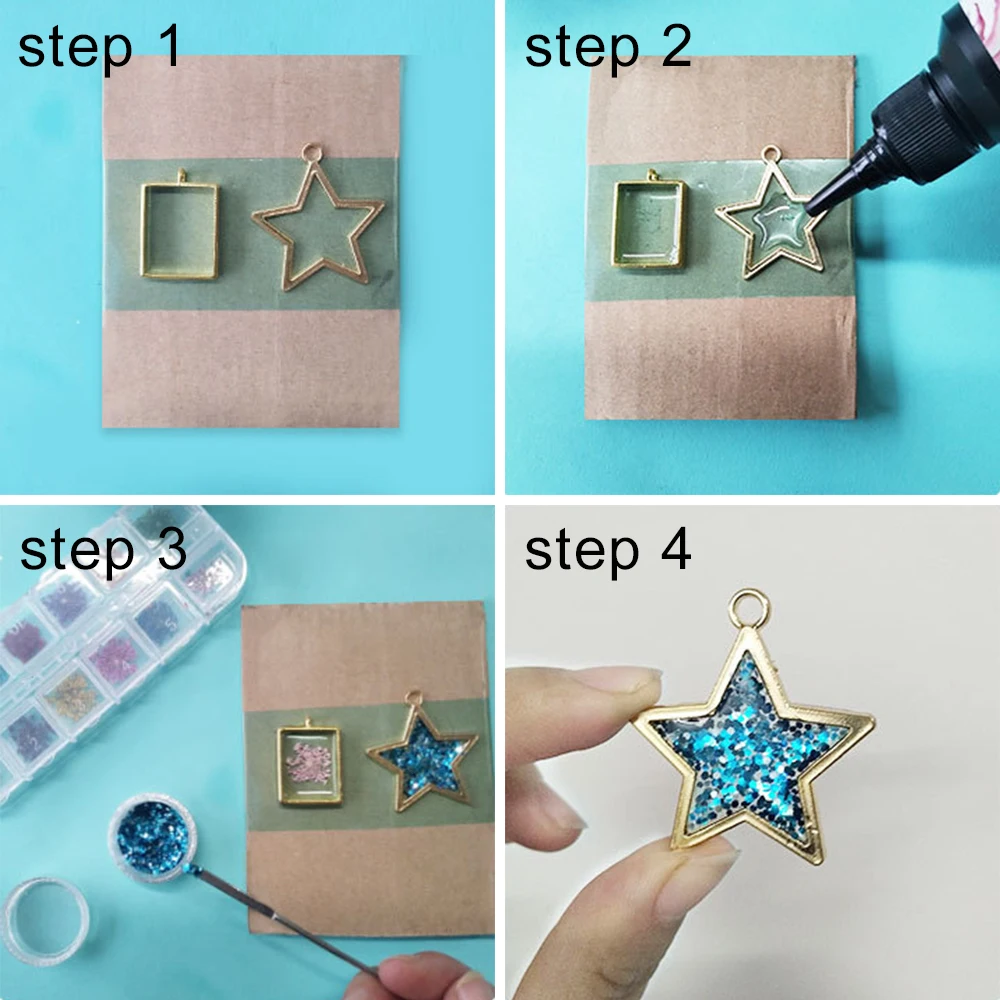 step 1

step 2

step 3

step 4