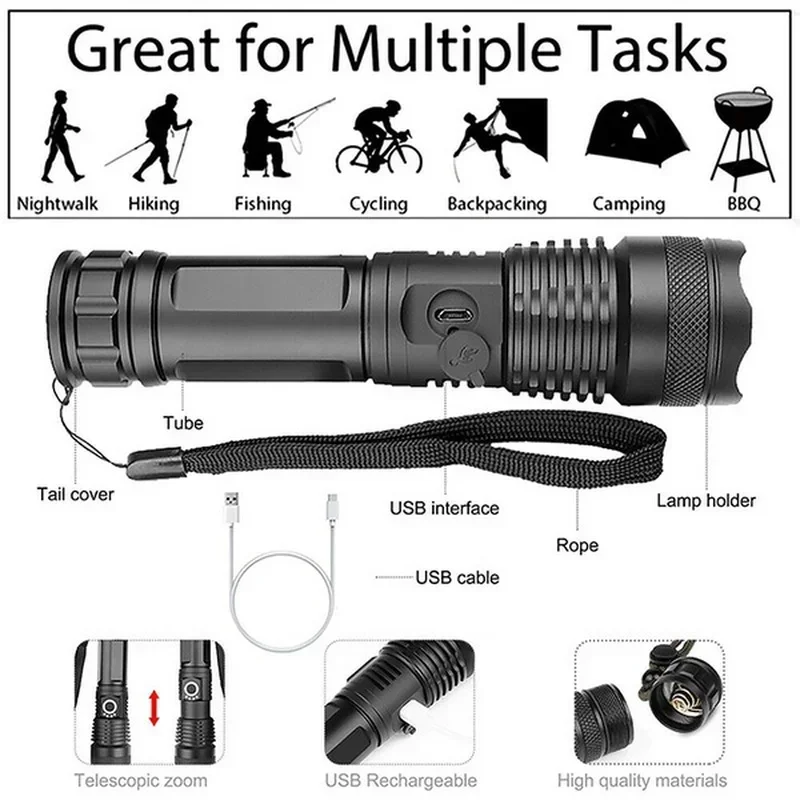 Great for Multiple Tasks

Nightwalk
Hiking
Fishing
Cycling
Backpacking
Camping
BBQ

Tube
Tail cover
USB interface
Lamp holder
Rope
USB cable

Telescopic zoom
USB Rechargeable
High quality materials