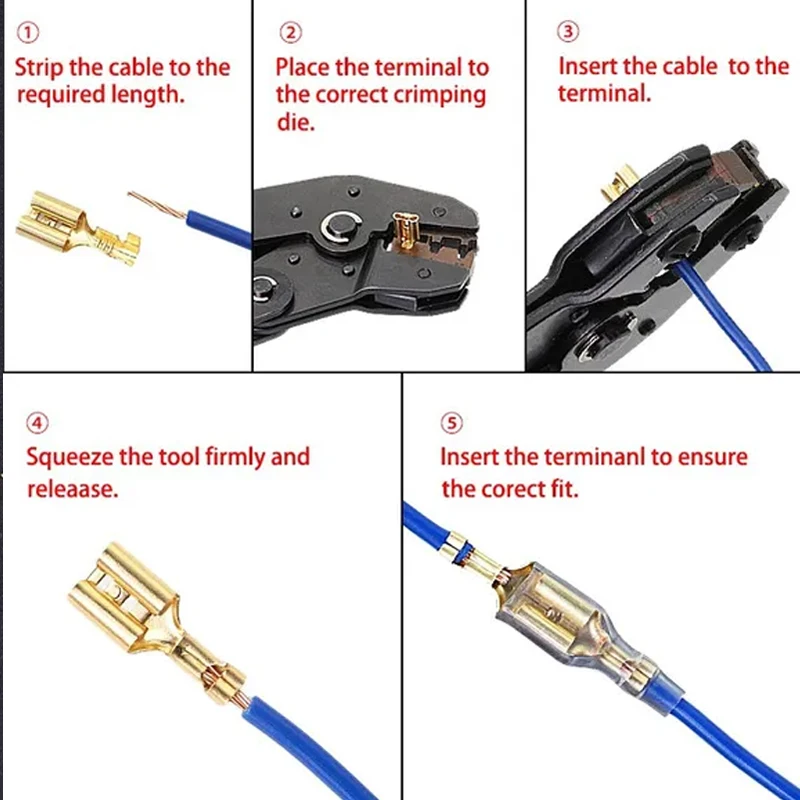 ①
Strip the cable to the required length.

②
Place the terminal to the correct crimping die.

③
Insert the cable to the terminal.

④
Squeeze the tool firmly and releaase.

⑤
Insert the terminanl to ensure the corect fit.