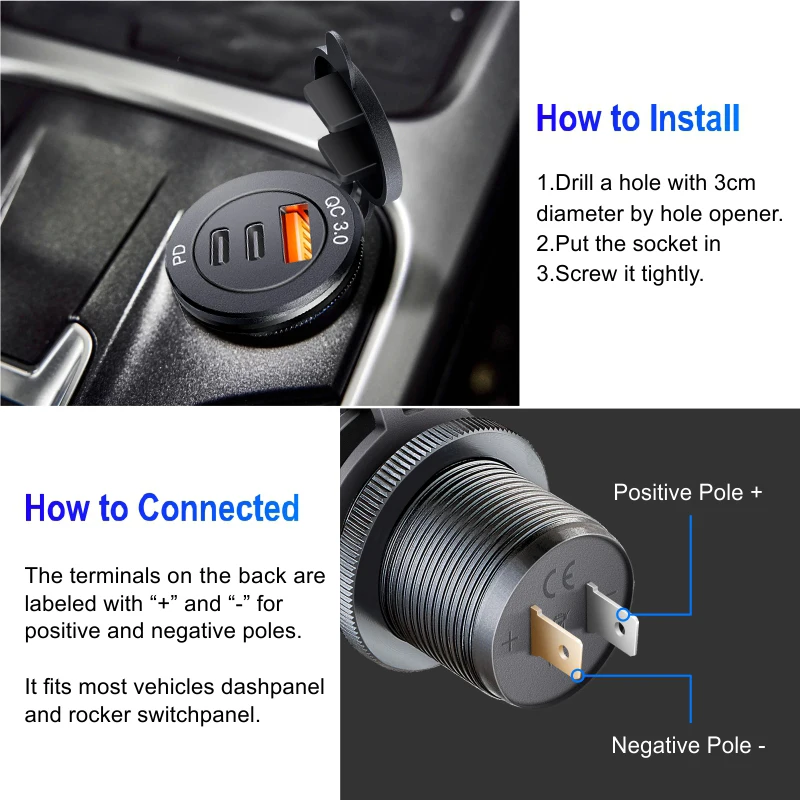 PD

QC 3.0

How to Install

1.Drill a hole with 3cm diameter by hole opener.
2.Put the socket in
3.Screw it tightly.

How to Connected

The terminals on the back are labeled with “+” and “-” for positive and negative poles.

It fits most vehicles dashpanel and rocker switchpanel.

Positive Pole +

CE

+

Negative Pole -