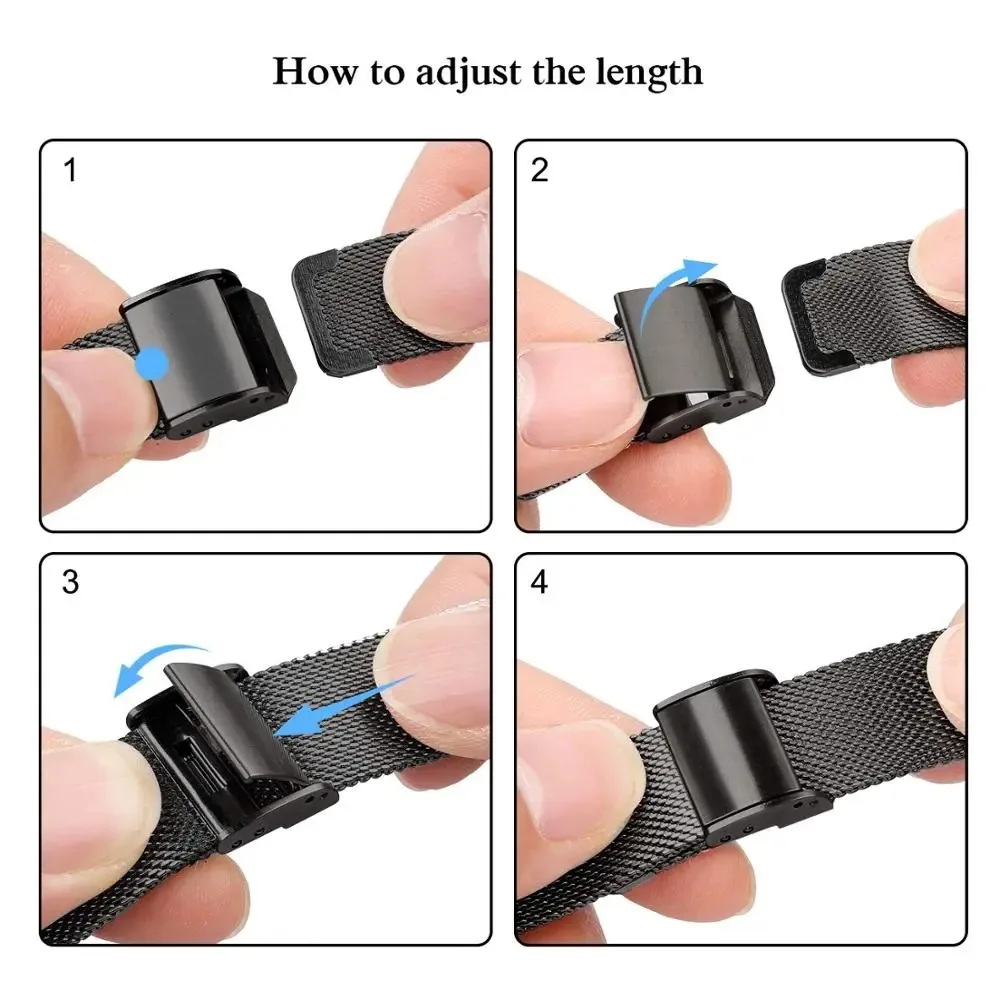 How to adjust the length

1

2

3

4