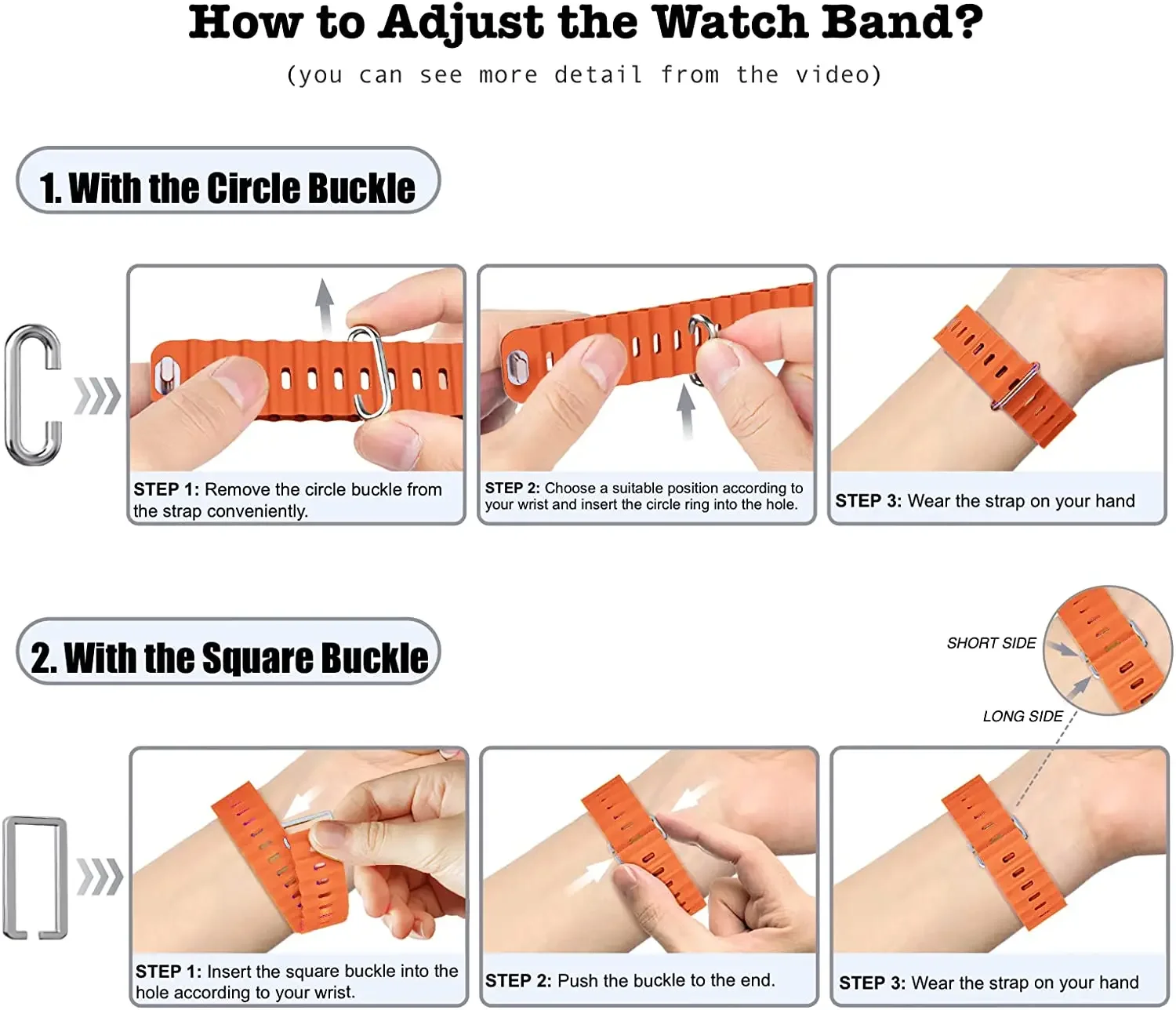 How to Adjust the Watch Band?

(you can see more detail from the video)

1. With the Circle Buckle

STEP 1: Remove the circle buckle from the strap conveniently.

STEP 2: Choose a suitable position according to your wrist and insert the circle ring into the hole.

STEP 3: Wear the strap on your hand

2. With the Square Buckle

SHORT SIDE

LONG SIDE

STEP 1: Insert the square buckle into the hole according to your wrist.

STEP 2: Push the buckle to the end.

STEP 3: Wear the strap on your hand