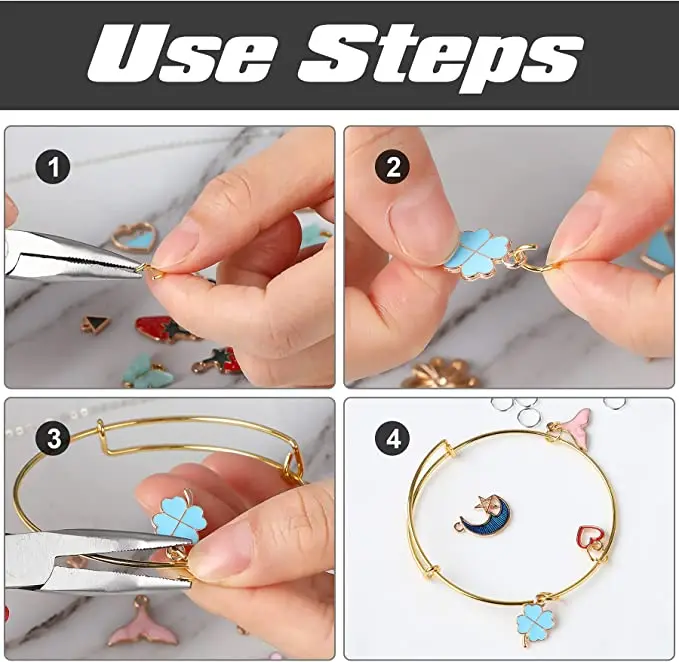 Use Steps

1

2

3

4