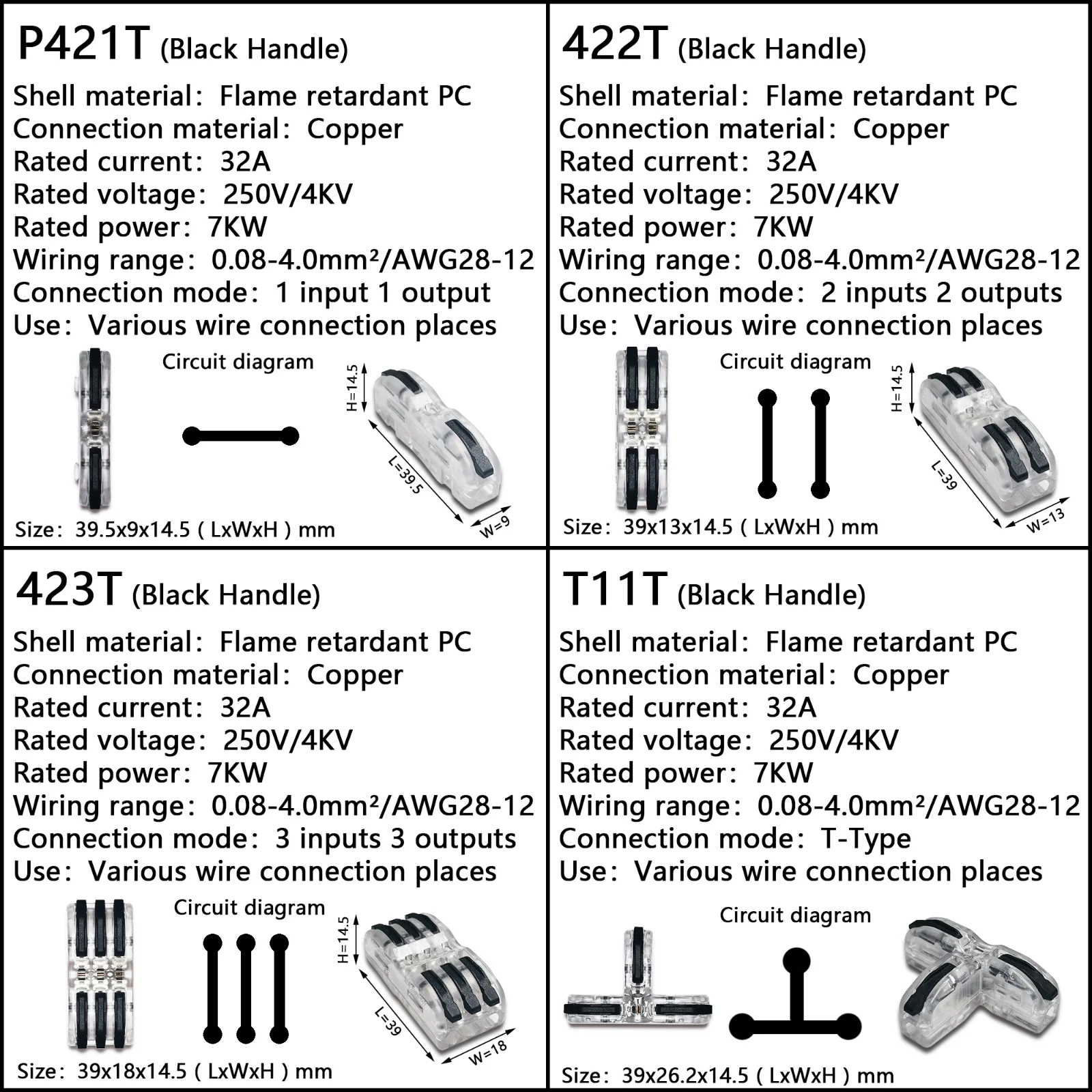 P421T (Black Handle)
Shell material: Flame retardant PC
Connection material: Copper
Rated current: 32A
Rated voltage: 250V/4KV
Rated power: 7KW
Wiring range: 0.08-4.0mm²/AWG28-12
Connection mode: 1 input 1 output
Use: Various wire connection places

Circuit diagram

H=14.5
L=39.5
W=9

Size: 39.5x9x14.5 ( LxWxH ) mm

422T (Black Handle)
Shell material: Flame retardant PC
Connection material: Copper
Rated current: 32A
Rated voltage: 250V/4KV
Rated power: 7KW
Wiring range: 0.08-4.0mm²/AWG28-12
Connection mode: 2 inputs 2 outputs
Use: Various wire connection places

Circuit diagram

H=14.5
L=39
W=13

Size: 39x13x14.5 ( LxWxH ) mm

423T (Black Handle)
Shell material: Flame retardant PC
Connection material: Copper
Rated current: 32A
Rated voltage: 250V/4KV
Rated power: 7KW
Wiring range: 0.08-4.0mm²/AWG28-12
Connection mode: 3 inputs 3 outputs
Use: Various wire connection places

Circuit diagram

H=14.5
L=39
W=18

Size: 39x18x14.5 ( LxWxH ) mm

T11T (Black Handle)
Shell material: Flame retardant PC
Connection material: Copper
Rated current: 32A
Rated voltage: 250V/4KV
Rated power: 7KW
Wiring range: 0.08-4.0mm²/AWG28-12
Connection mode: T-Type
Use: Various wire connection places

Circuit diagram

Size: 39x26.2x14.5 ( LxWxH ) mm