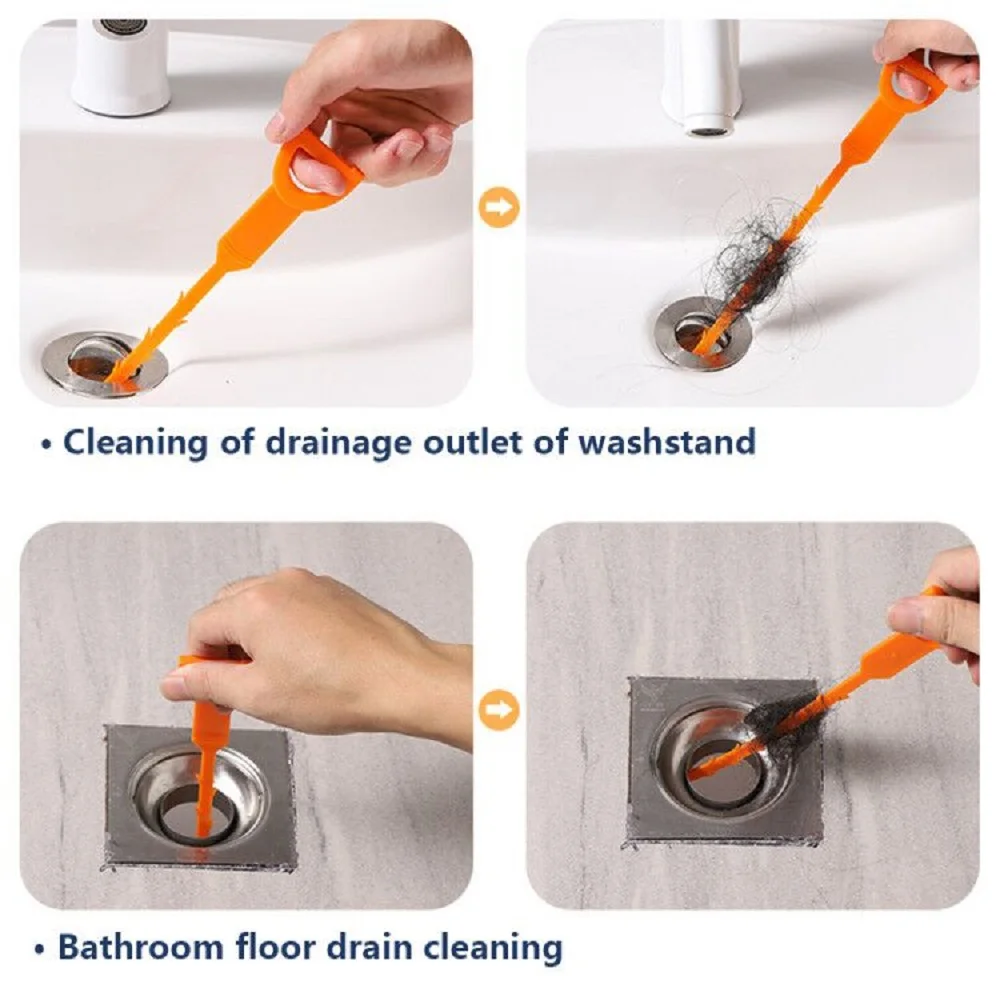 • Cleaning of drainage outlet of washstand

• Bathroom floor drain cleaning