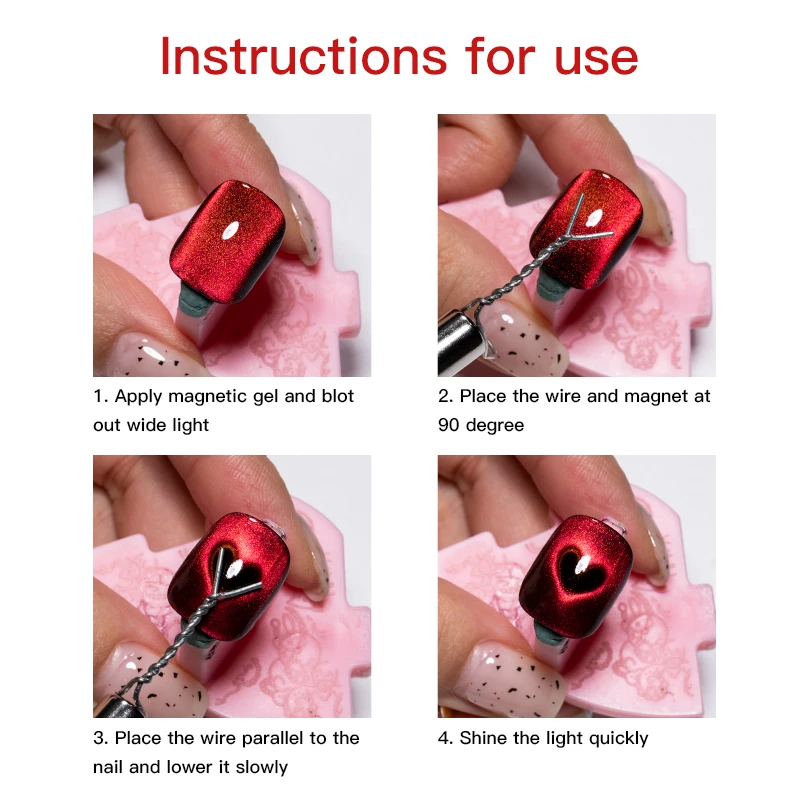 Instructions for use

1. Apply magnetic gel and blot out wide light

2. Place the wire and magnet at 90 degree

3. Place the wire parallel to the nail and lower it slowly

4. Shine the light quickly