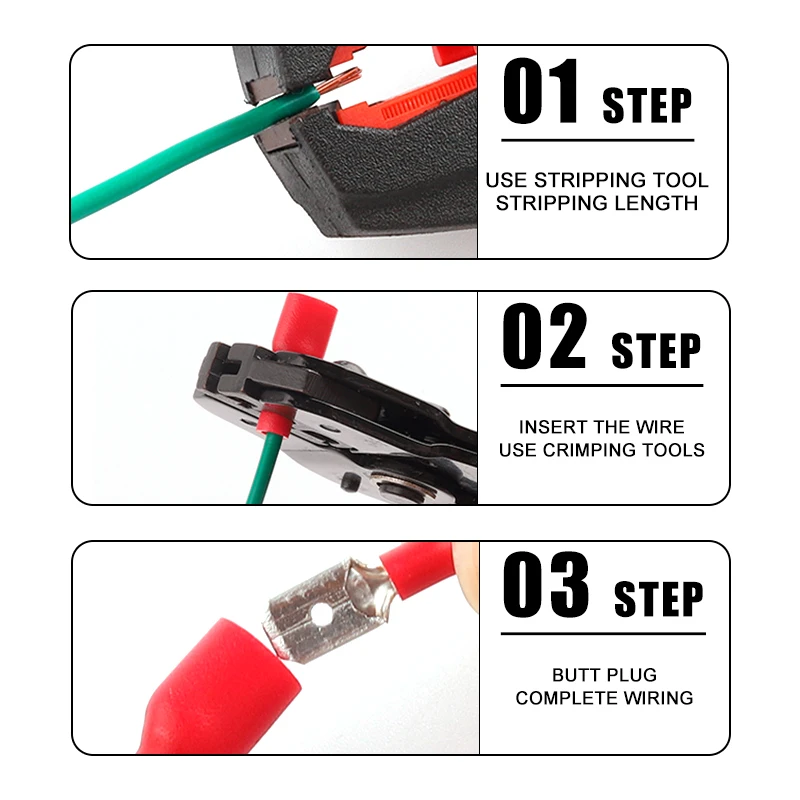 01 STEP

USE STRIPPING TOOL
STRIPPING LENGTH

02 STEP

INSERT THE WIRE
USE CRIMPING TOOLS

03 STEP

BUTT PLUG
COMPLETE WIRING