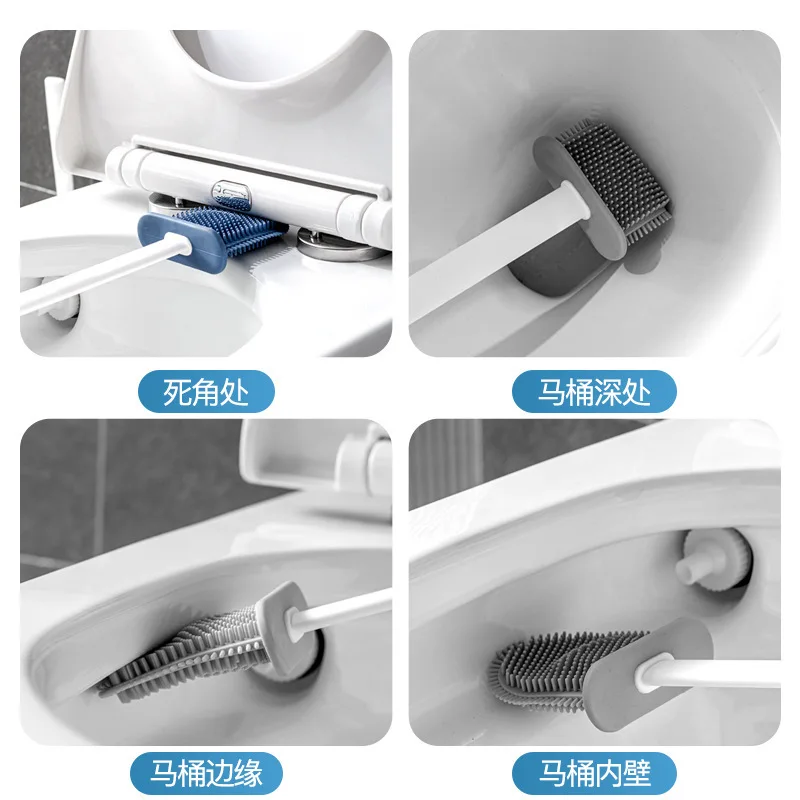 死角处

马桶深处

马桶边缘

马桶内壁