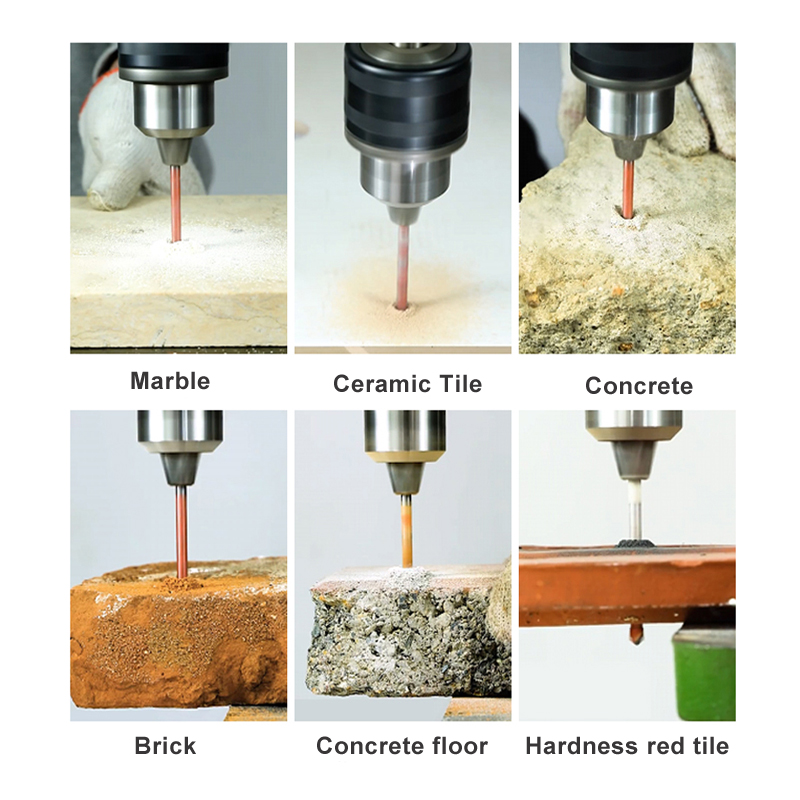 Marble

Ceramic Tile

Concrete

Brick

Concrete floor

Hardness red tile