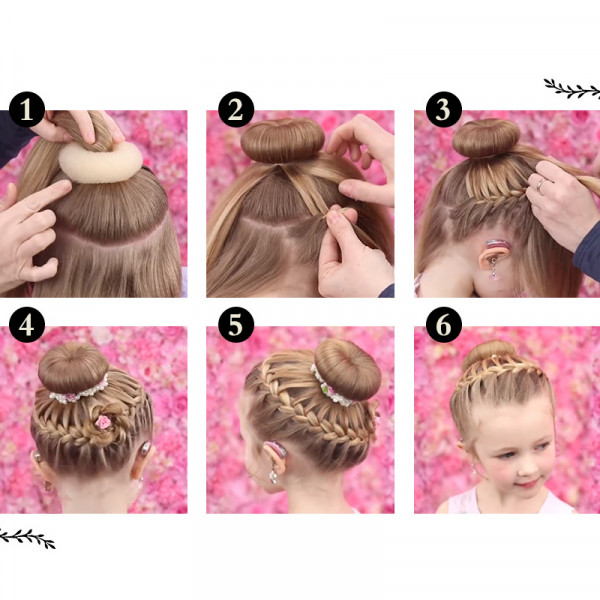 1

2

3

4

5

6