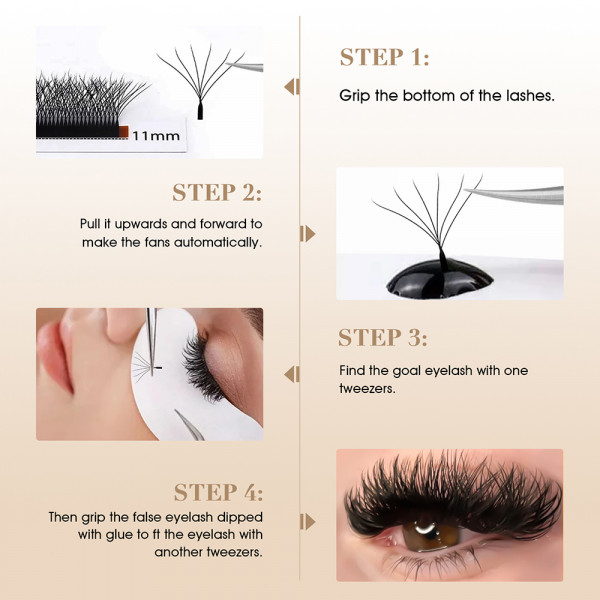 11mm

STEP 1:

Grip the bottom of the lashes.

STEP 2:

Pull it upwards and forward to make the fans automatically.

STEP 3:

Find the goal eyelash with one tweezers.

STEP 4:

Then grip the false eyelash dipped with glue to ft the eyelash with another tweezers.