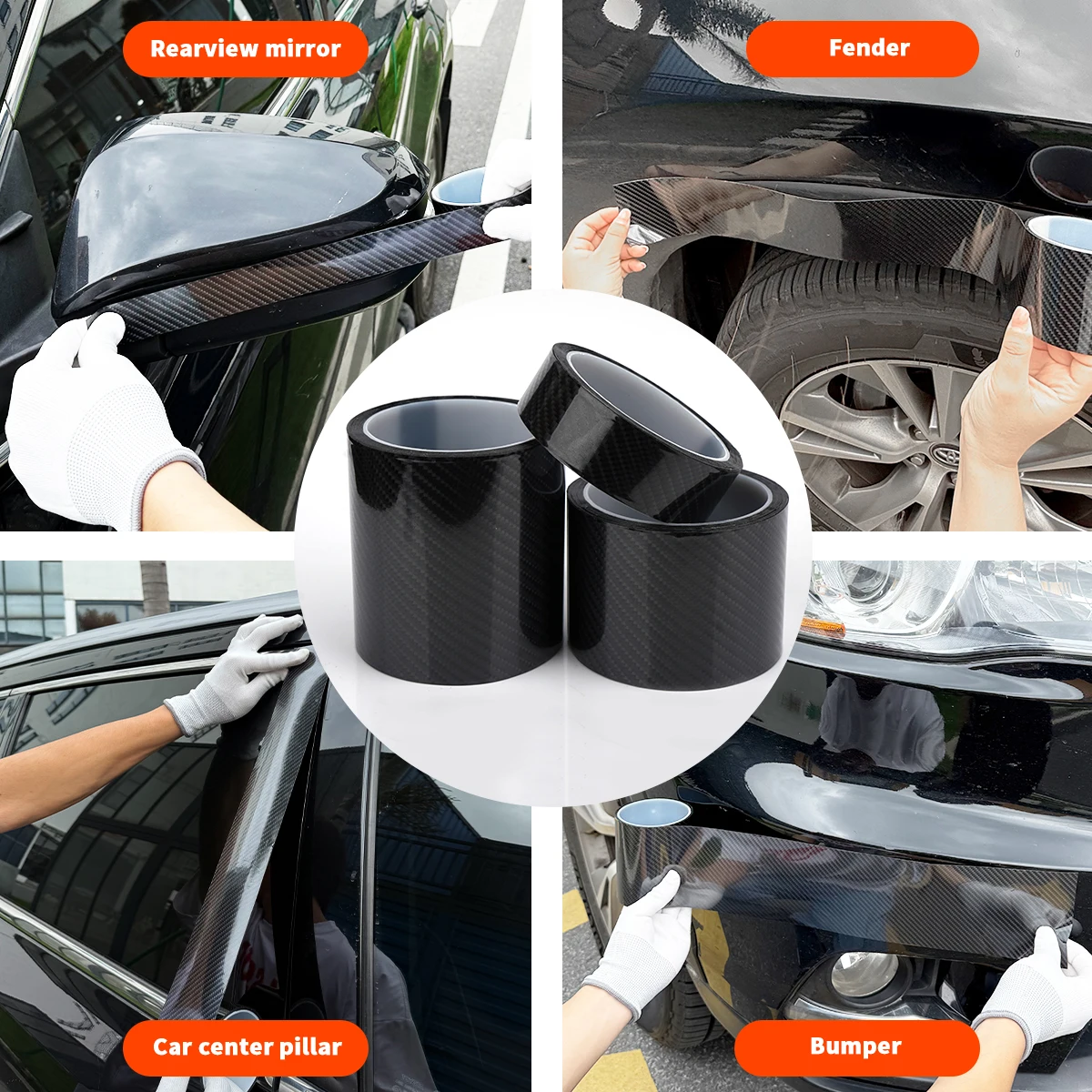 Rearview mirror

Fender

Car center pillar

Bumper