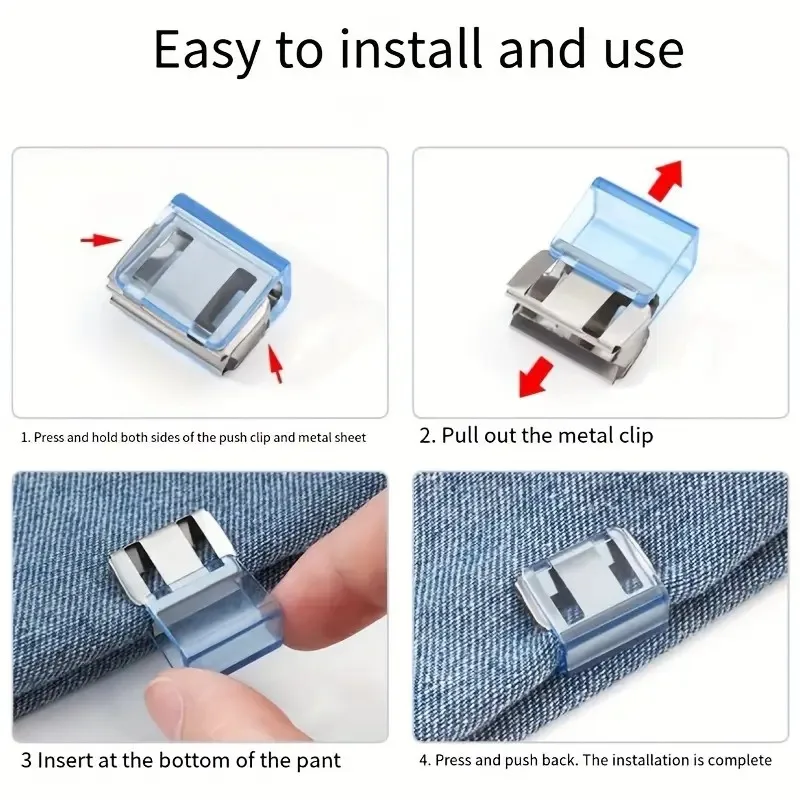 Easy to install and use

1. Press and hold both sides of the push clip and metal sheet

2. Pull out the metal clip

3 Insert at the bottom of the pant

4. Press and push back. The installation is complete