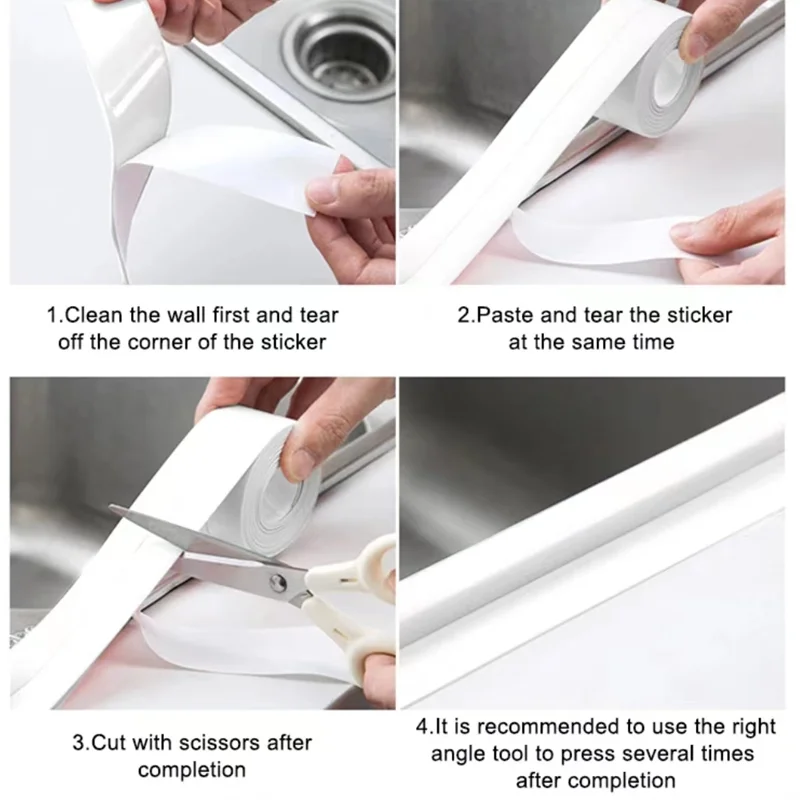 1.Clean the wall first and tear off the corner of the sticker

2.Paste and tear the sticker at the same time

3.Cut with scissors after completion

4.It is recommended to use the right angle tool to press several times after completion