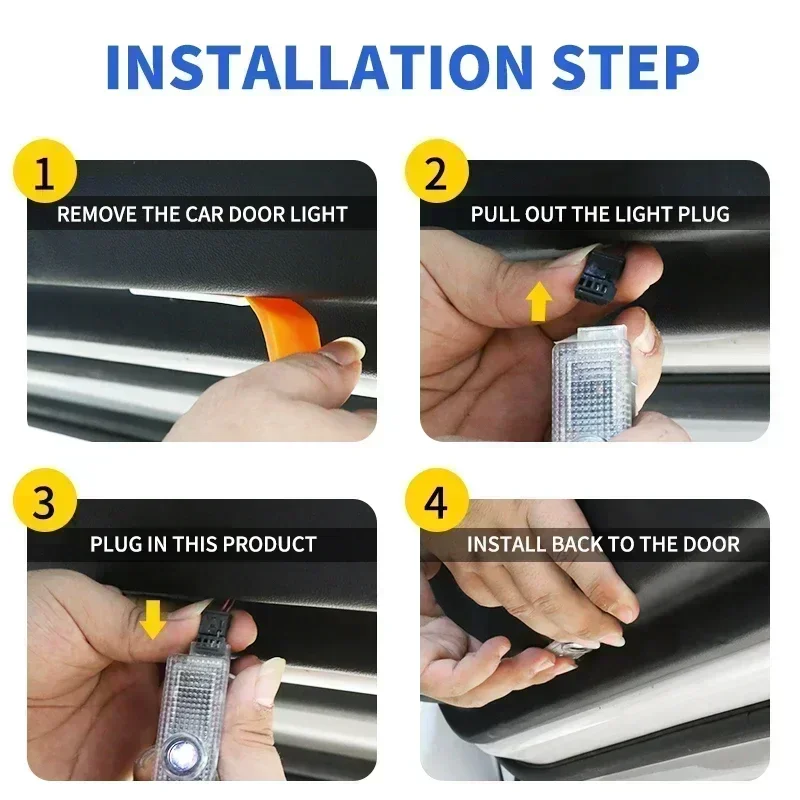 INSTALLATION STEP

1
REMOVE THE CAR DOOR LIGHT

2
PULL OUT THE LIGHT PLUG

3
PLUG IN THIS PRODUCT

4
INSTALL BACK TO THE DOOR