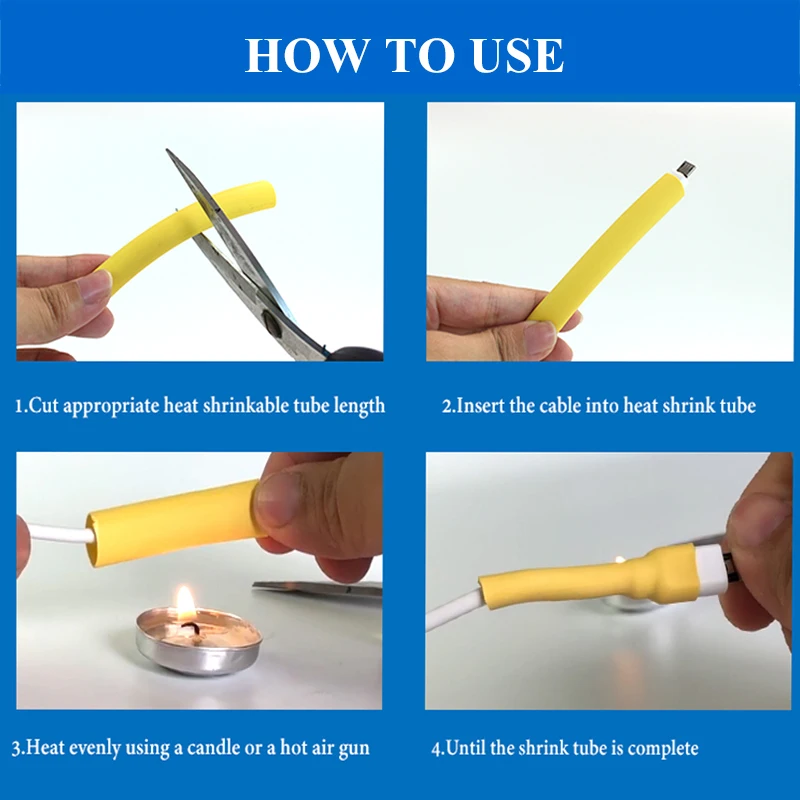 HOW TO USE

1.Cut appropriate heat shrinkable tube length

2.Insert the cable into heat shrink tube

3.Heat evenly using a candle or a hot air gun

4.Until the shrink tube is complete