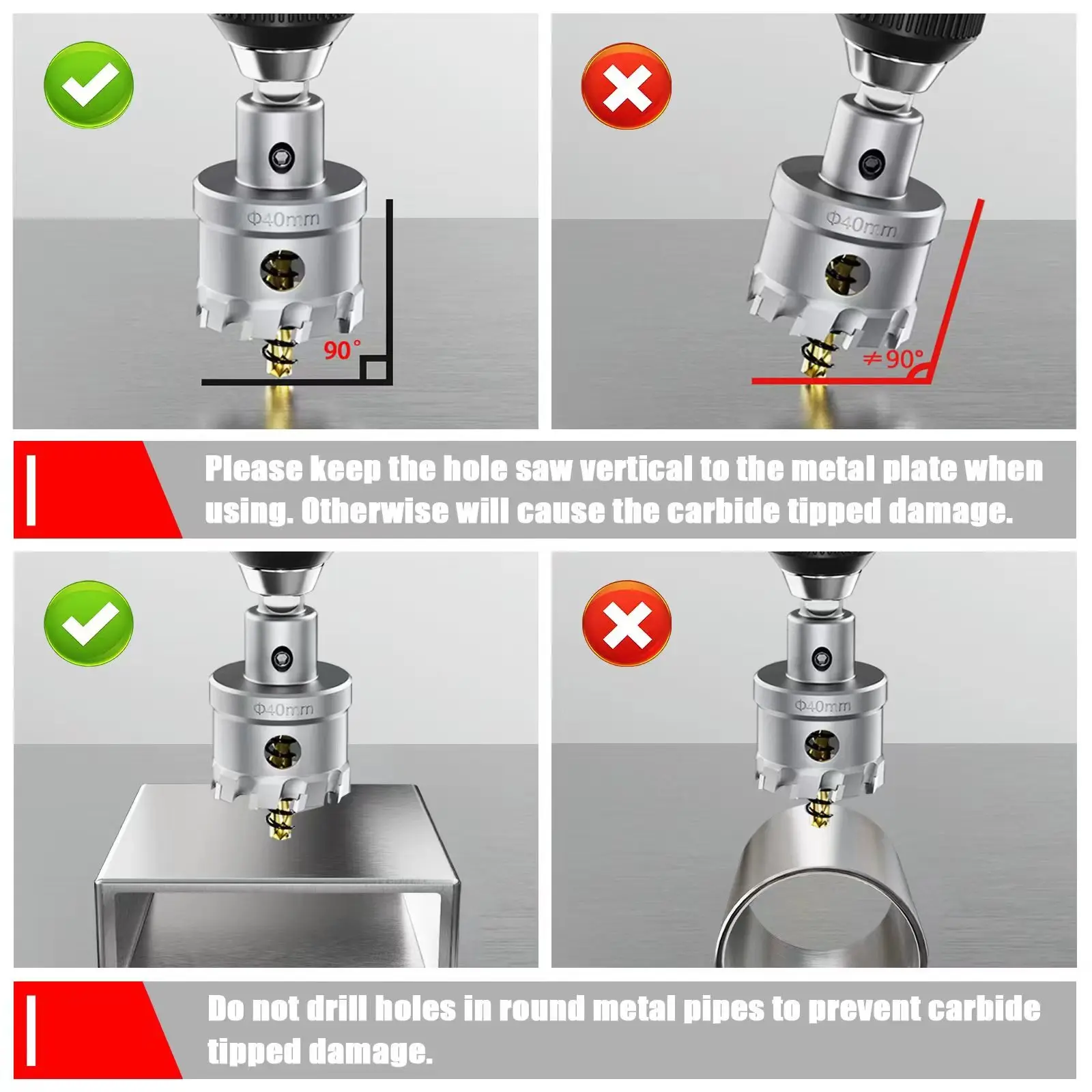 Φ40mm

90°

Φ40mm

≠90°

Please keep the hole saw vertical to the metal plate when using. Otherwise will cause the carbide tipped damage.

Φ40mm

Φ40mm

Do not drill holes in round metal pipes to prevent carbide tipped damage.